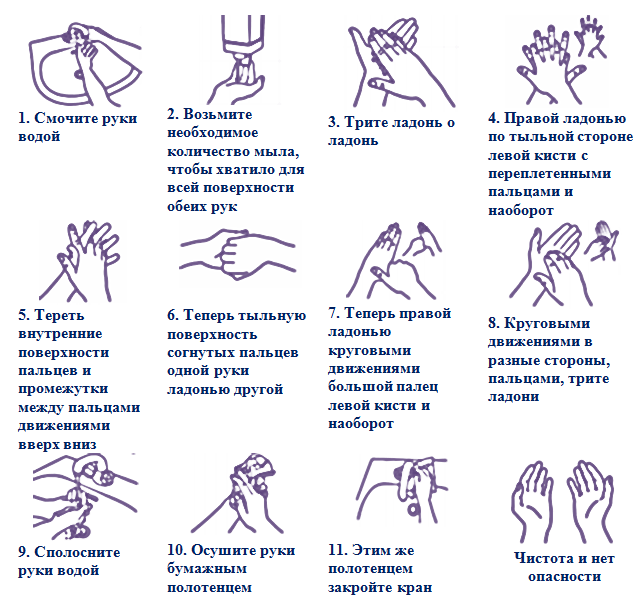 1. Смочите руки водой

2. Возьмите необходимое количество мыла, чтобы хватило для всей поверхности обеих рук

3. Трите ладонь о ладонь

4. Правой ладонью по тыльной стороне левой кисти с переплетенными пальцами и наоборот

5. Тереть внутренние поверхности пальцев и промежутки между пальцами движениями вверх вниз

6. Теперь тыльную поверхность согнутых пальцев одной руки ладонью другой

7. Теперь правой ладонью круговыми движениями большой палец левой кисти и наоборот

8. Круговыми движениями в разные стороны, пальцами, трите ладони

9. Сполосните руки водой

10. Осушите руки бумажным полотенцем

11. Этим же полотенцем закройте кран

Чистота и нет опасности